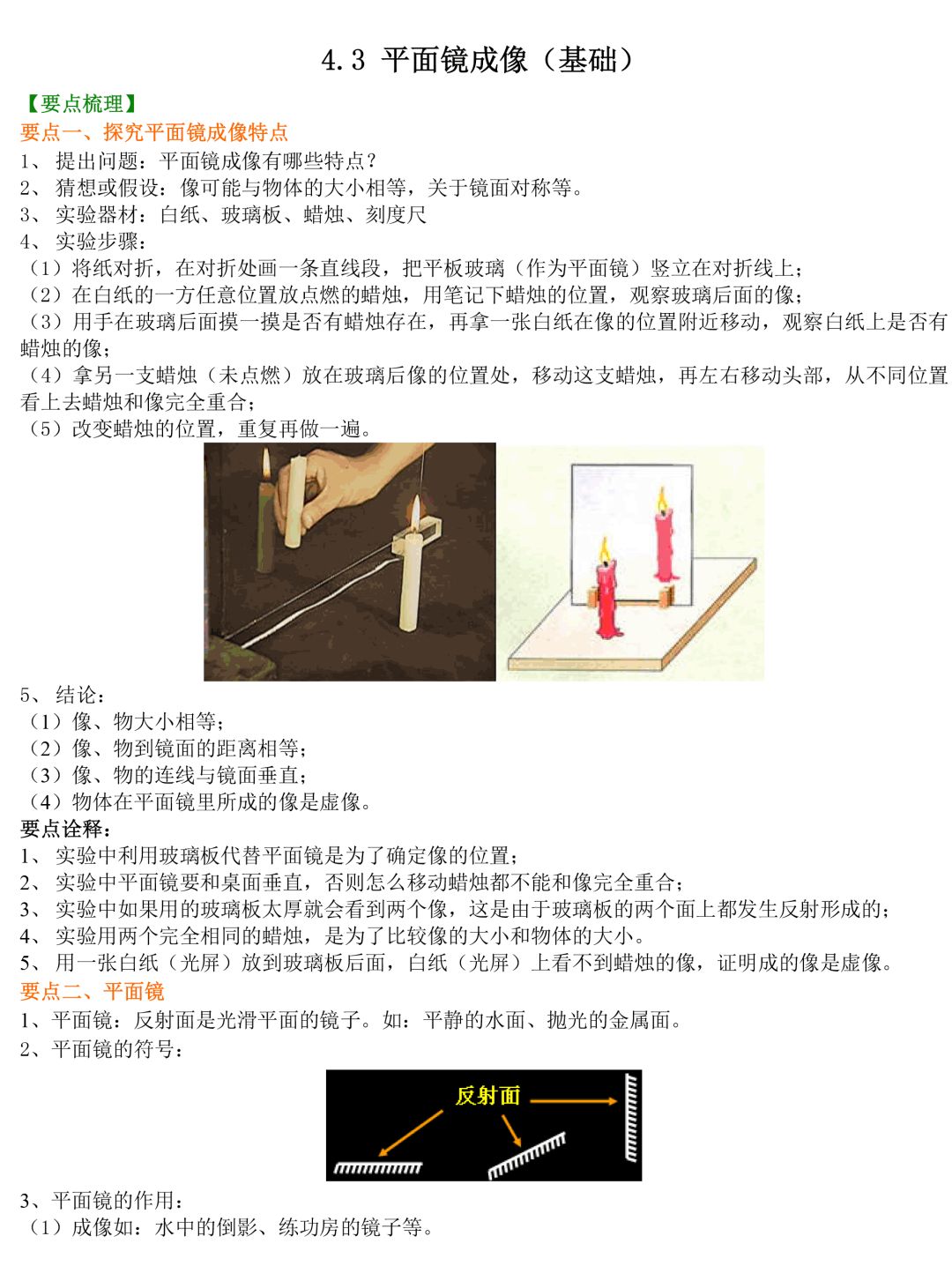 4.3 平面镜成像（基础）

【要点梳理】

要点一、探究平面镜成像特点

1、 提出问题：平面镜成像有哪些特点？

2、 猜想或假设：像可能与物体的大小相等，关于镜面对称等。

3、 实验器材：白纸、玻璃板、蜡烛、刻度尺

4、 实验步骤：

（1）将纸对折，在对折处画一条直线段，把平板玻璃（作为平面镜）竖立在对折线上；

（2）在白纸的一方任意位置放点燃的蜡烛，用笔记下蜡烛的位置，观察玻璃后面的像；

（3）用手在玻璃后面摸一摸是否有蜡烛存在，再拿一张白纸在像的位置附近移动，观察白纸上是否有蜡烛的像；

（4）拿另一支蜡烛（未点燃）放在玻璃后像的位置处，移动这支蜡烛，再左右移动头部，从不同位置看上去蜡烛和像完全重合；

（5）改变蜡烛的位置，重复再做一遍。

5、 结论：

（1）像、物大小相等；

（2）像、物到镜面的距离相等；

（3）像、物的连线与镜面垂直；

（4）物体在平面镜里所成的像是虚像。

要点诠释：

1、 实验中利用玻璃板代替平面镜是为了确定像的位置；

2、 实验中平面镜要和桌面垂直，否则怎么移动蜡烛都不能和像完全重合；

3、 实验中如果用的玻璃板太厚就会看到两个像，这是由于玻璃板的两个面上都发生反射形成的；

4、 实验用两个完全相同的蜡烛，是为了比较像的大小和物体的大小。

5、 用一张白纸（光屏）放到玻璃板后面，白纸（光屏）上看不到蜡烛的像，证明成的像是虚像。

要点二、平面镜

1、平面镜：反射面是光滑平面的镜子。如：平静的水面、抛光的金属面。

2、平面镜的符号：

反射面

3、平面镜的作用：

（1）成像如：水中的倒影、练功房的镜子等。